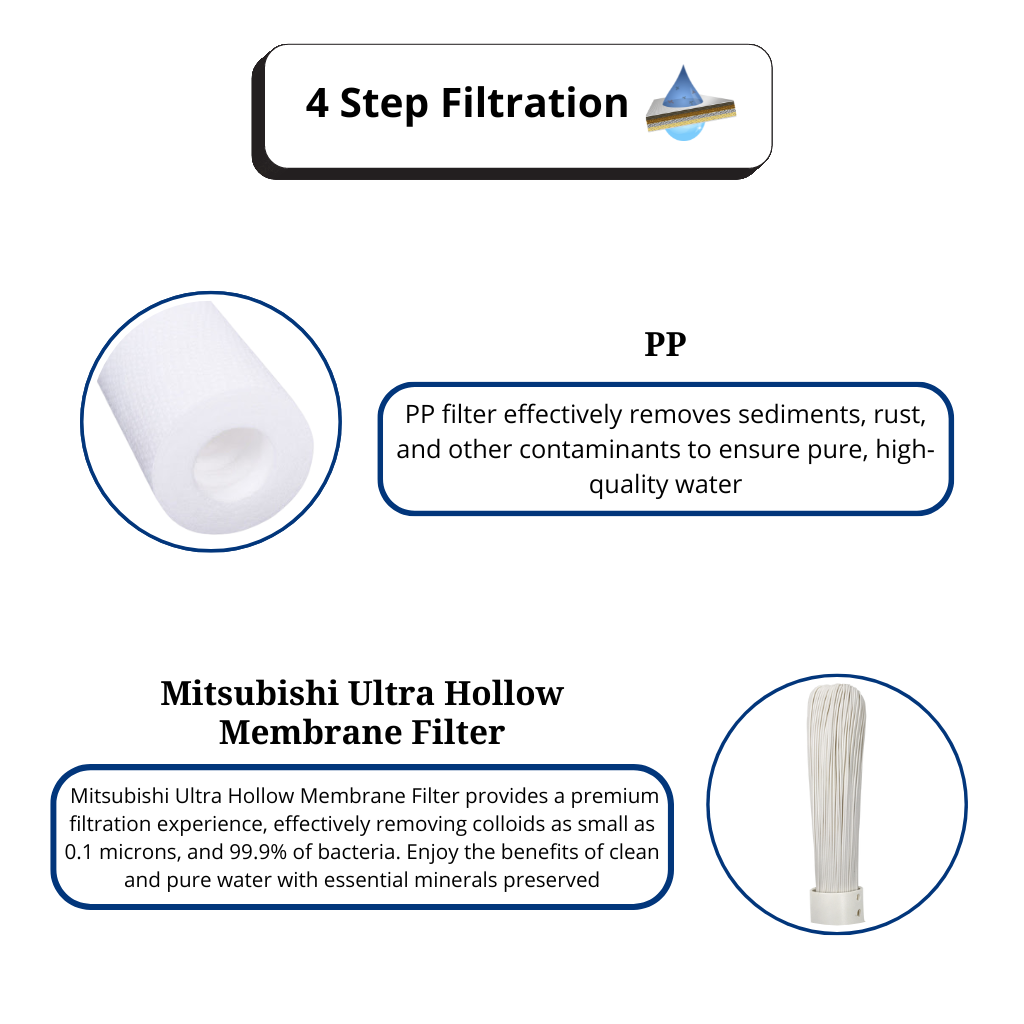 4 Step Filtration

PP

PP filter effectively removes sediments, rust, and other contaminants to ensure pure, high-quality water

Mitsubishi Ultra Hollow Membrane Filter

Mitsubishi Ultra Hollow Membrane Filter provides a premium filtration experience, effectively removing colloids as small as 0.1 microns, and 99.9% of bacteria. Enjoy the benefits of clean and pure water with essential minerals preserved